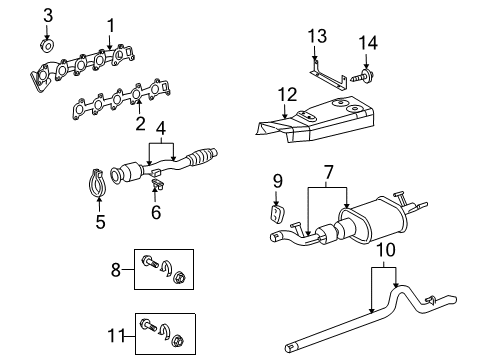 3
1
2
4
5
6
8
11
13
14
12
9
7
10