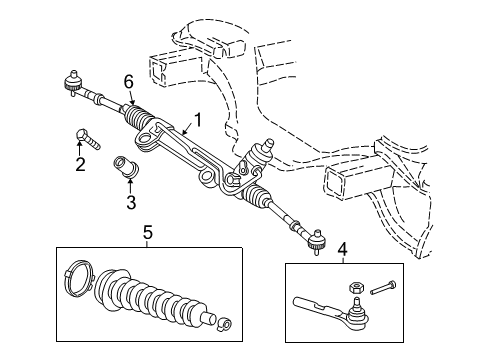 6
1
2
3
5
4