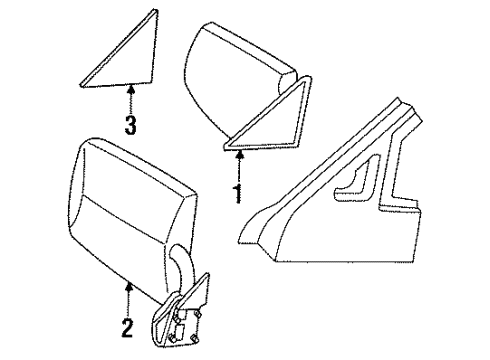 3
1
2