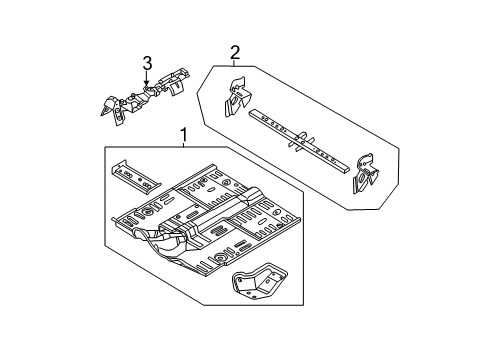 3
2
1