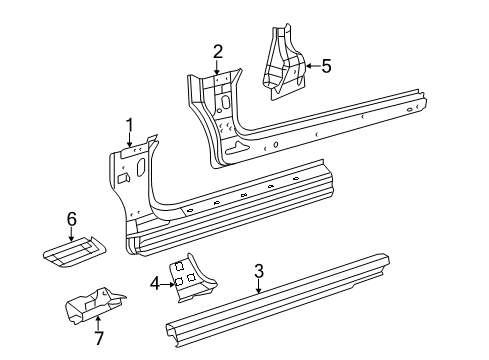 2
5
1
6
4
3
7