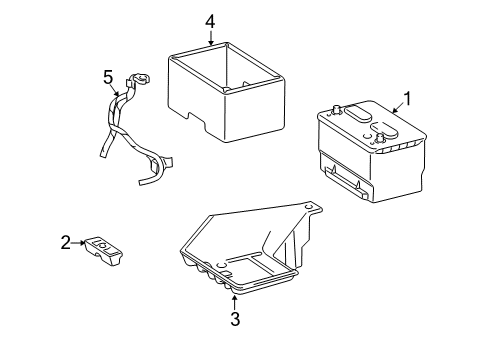 4
5
1
2
3