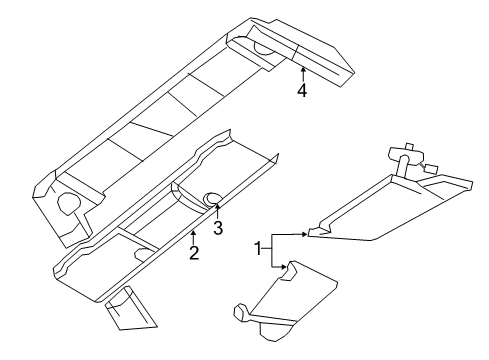 4
3
2
1