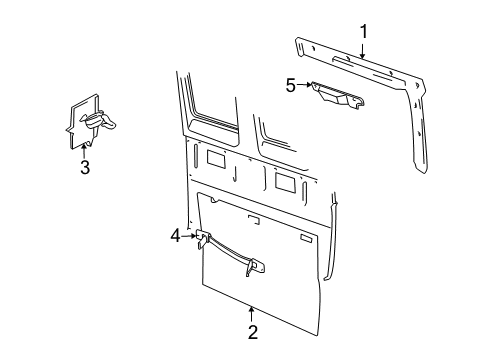 1
5
3
4
2