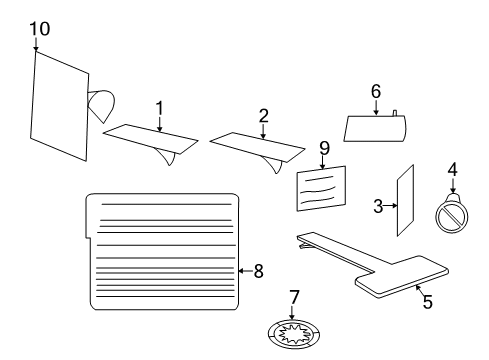 10
1
2
6
9
4
3
8
5
7