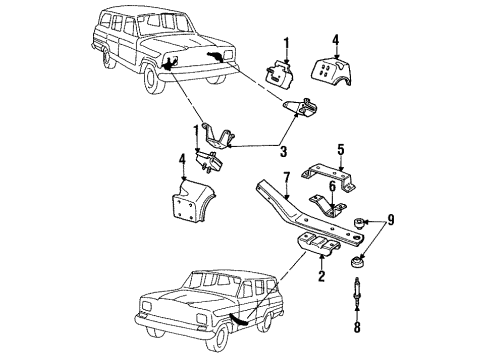 1
4
1
3
4
5
7
6
9
2
8