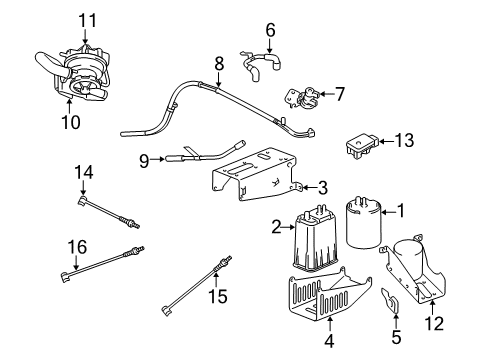 11
6
8
7
10
13
9
14
3
1
2
16
15
12
5
4