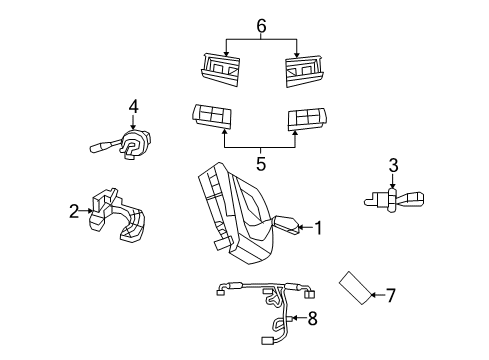 6
4
5
3
2
1
7
8