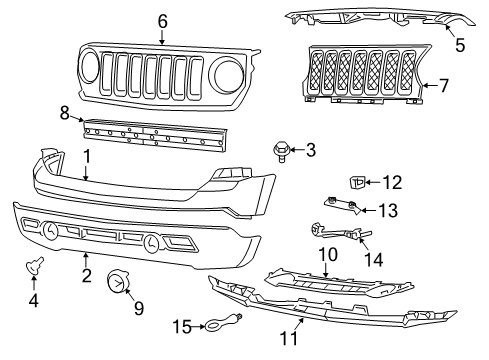 6
5
7
8
3
1
12
13
14
10
2
4
9
15
11