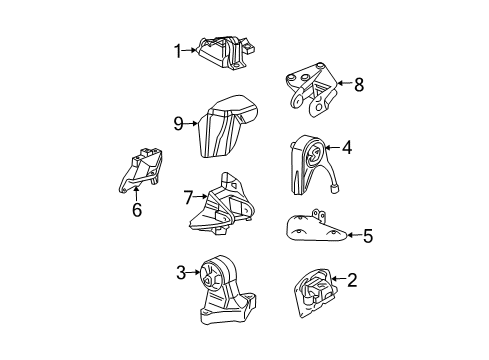 1
8
9
4
6
7
5
3
2