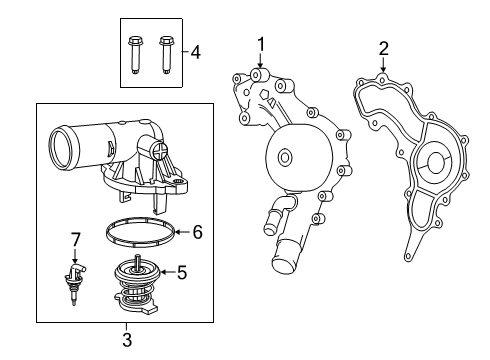 4

1

2

6

7

5

3