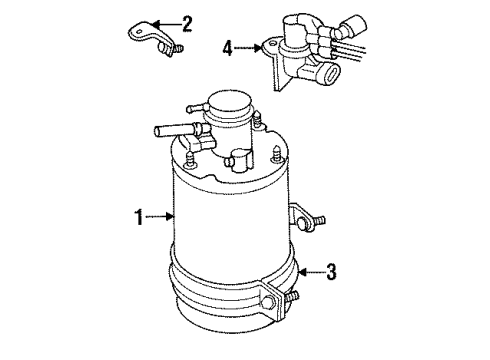 2
4
1
3