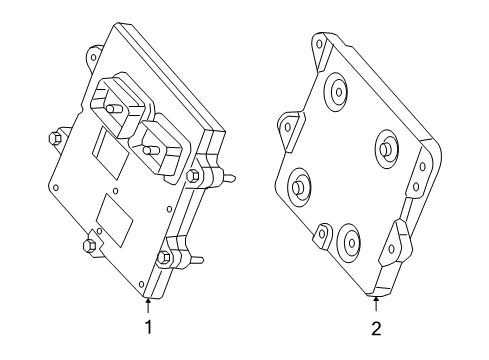 1

2