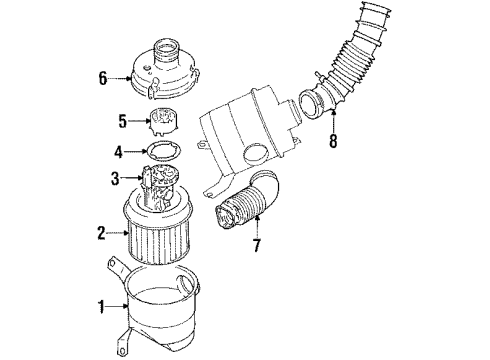 6
5
4
3
2
1
8
7