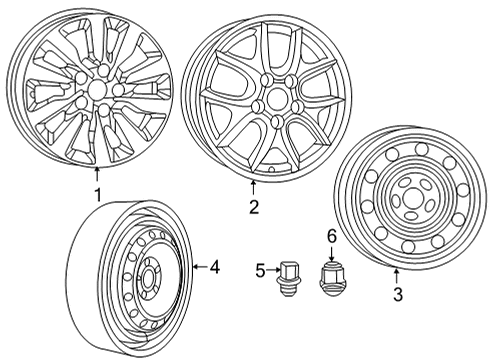 1
2
3
4
5
6