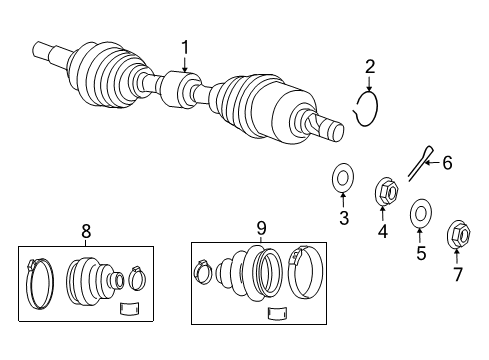 1
2
6
3
4
5
7
8
9