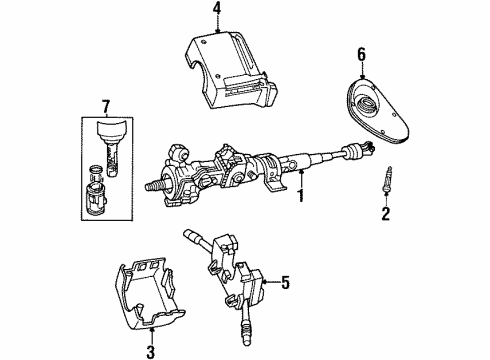 4
6
7
1
2
5
3