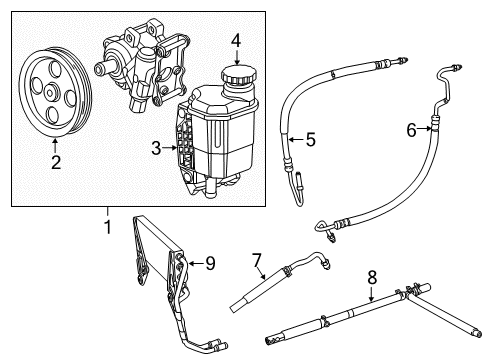 4
2
3
5
6
1
9
7
8