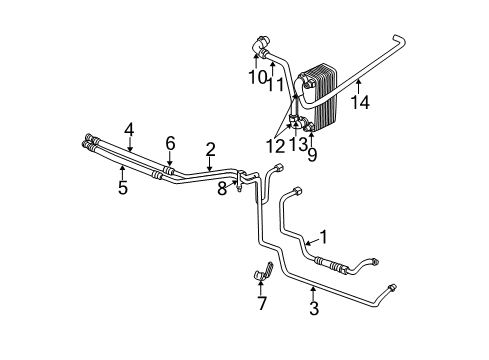 10
11
14
12
13
9
4
6
2
5
8
1
7
3