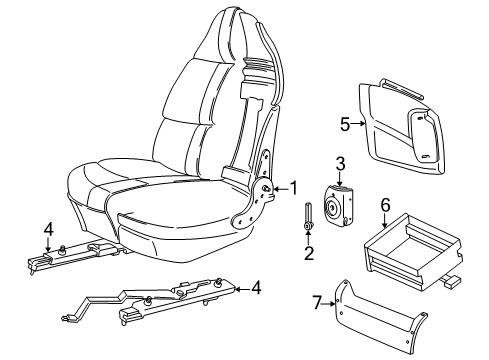 5
3
1
6
4
2
4
7