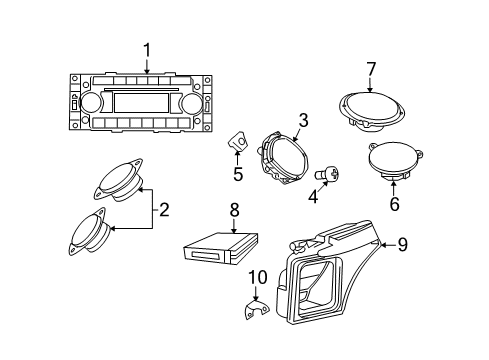 1
7
3
5
4
6
2
8
9
10