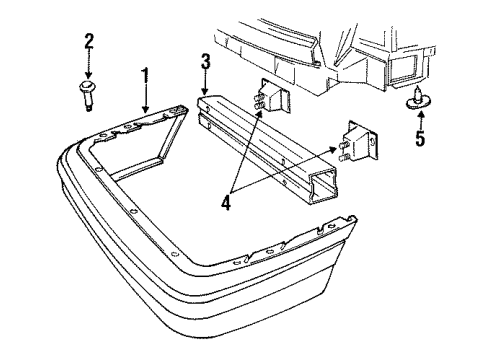 2
1
3
5
4