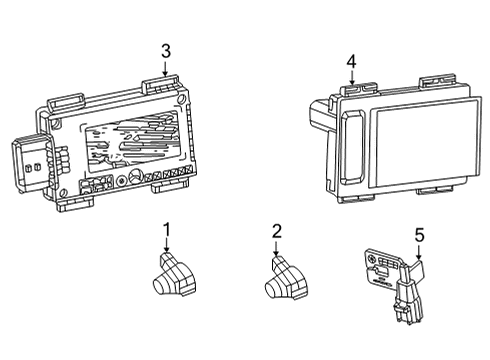 3
4
1
2
5