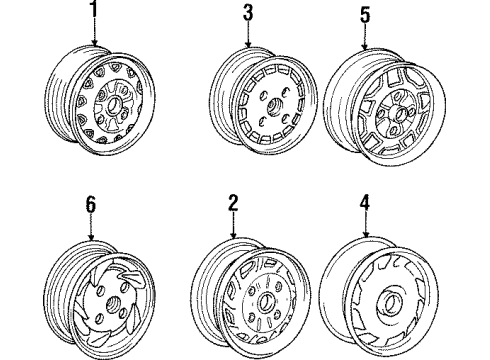 1
3
5
6
2
4