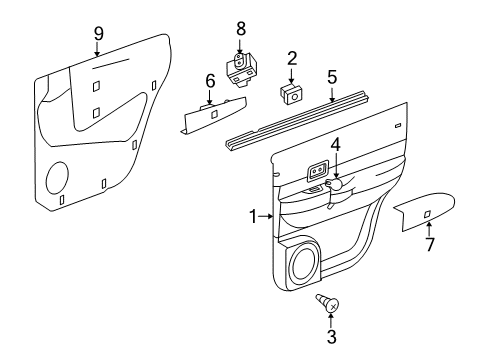 9
8
2
6
5
4
1
7
3