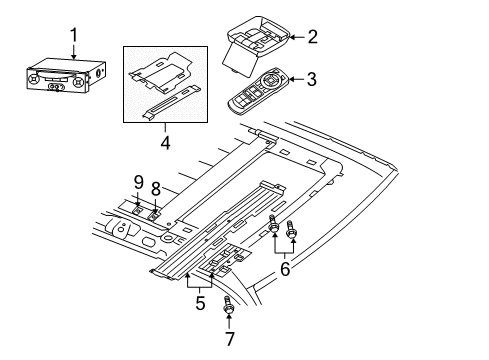 1
2
3
4
9
8
6
5
7