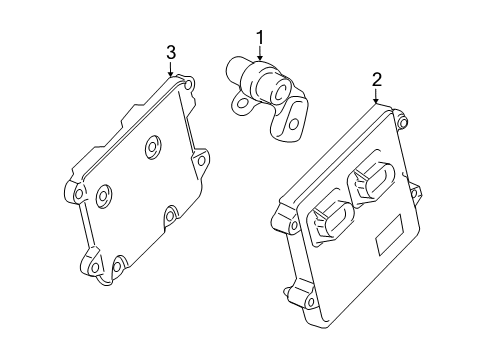 3
1
2