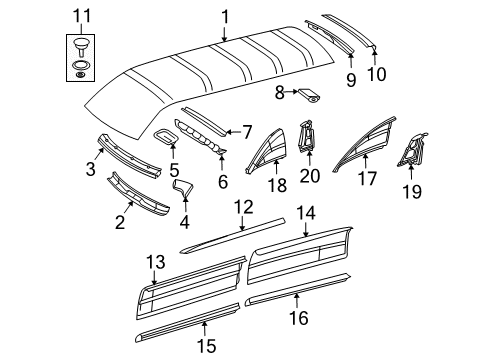 11
1
9
10
8
7
3
5
6
18
20
17
19
2
4
12
14
13
16
15