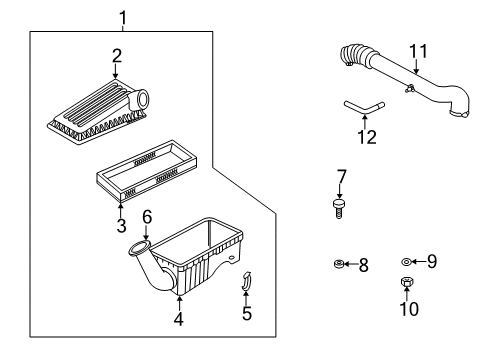 1
2
3
6
4
5
11
12
7
8
9
10