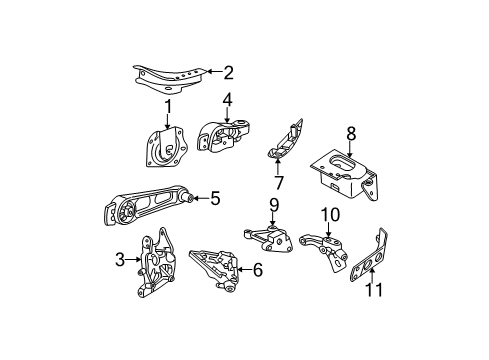 2
1
4
8
7
5
9
10
3
6
11