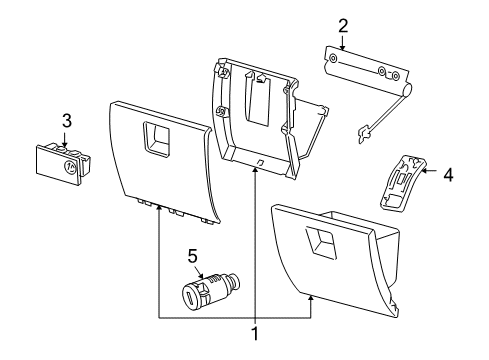 2
3
4
5
1