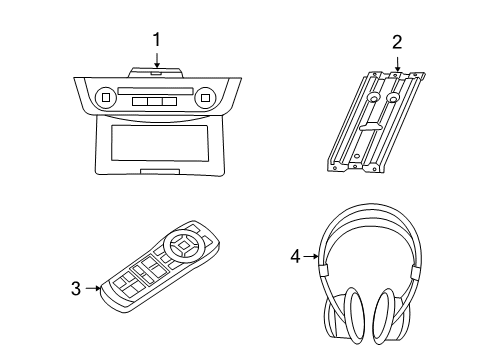 1
2
3
4