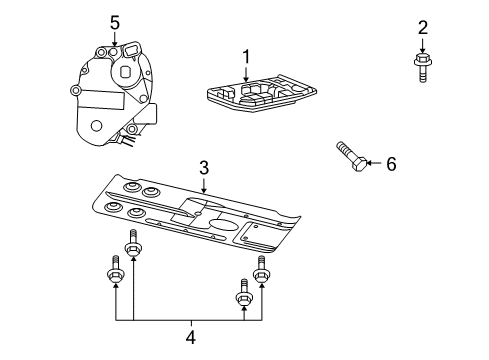 5
1
2
6
3
4