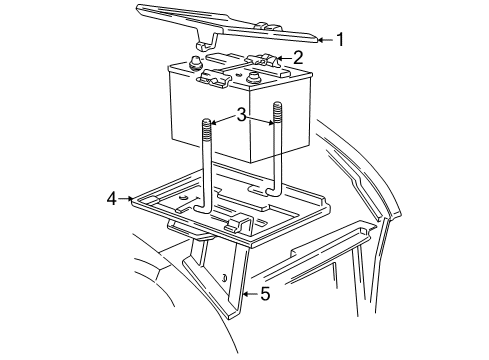 1
2
3
4
5