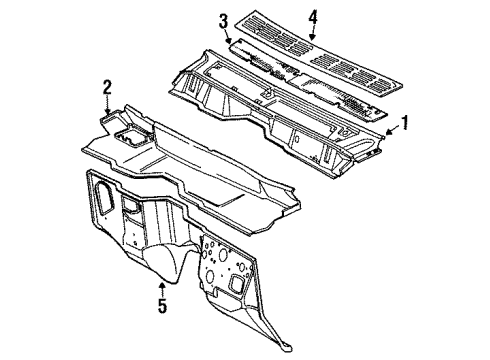 3
4
2
1
5