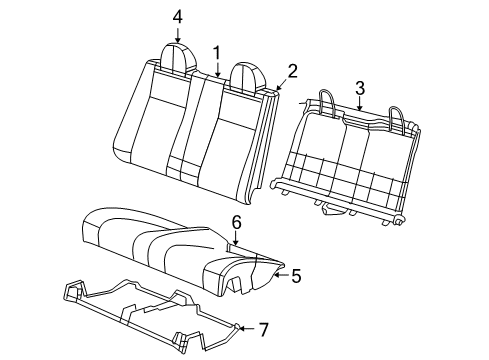 4
1
2
3
6
5
7