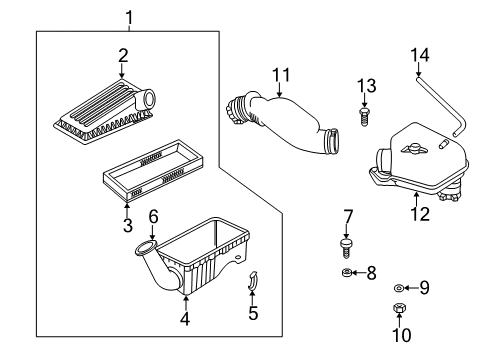 1
2
3
6
4
5
11
13
14
12
7
8
9
10