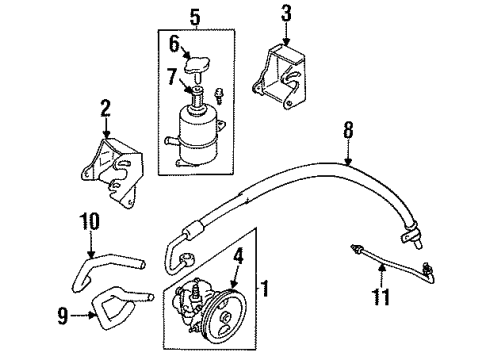 5
3
6
7
2
8
10
4
1
11
9