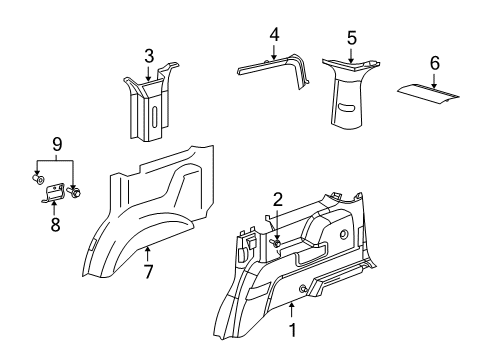 4
5
3
6
9
2
8
7
1