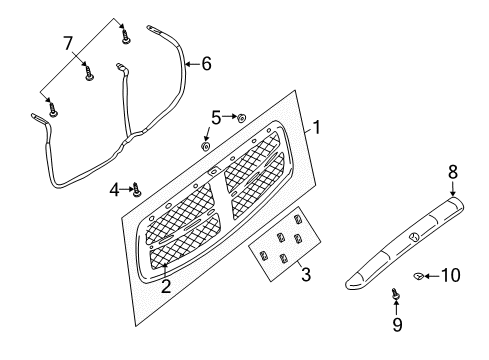 7
6
5
1
4
8
2
3
10
9