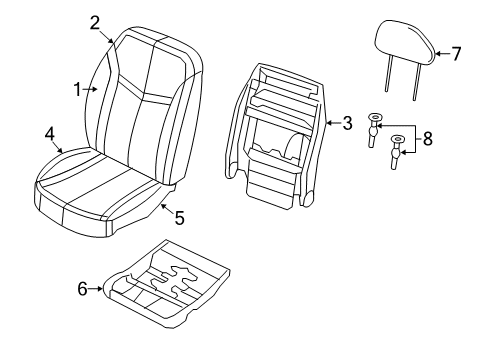 2
1
4
5
6
3
7
8