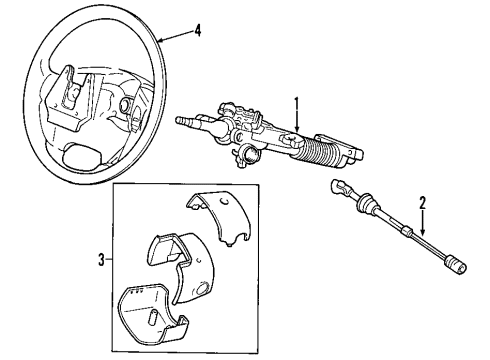 4
1
2
3