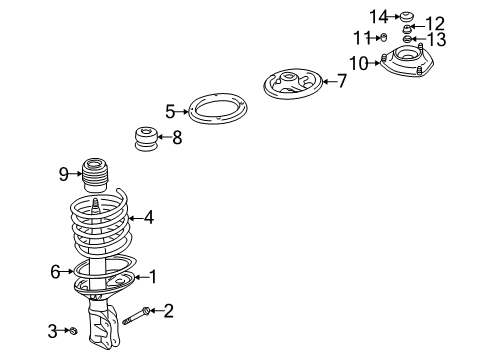 14
12
11
13
10
7
5
8
9
4
6
1
2
3