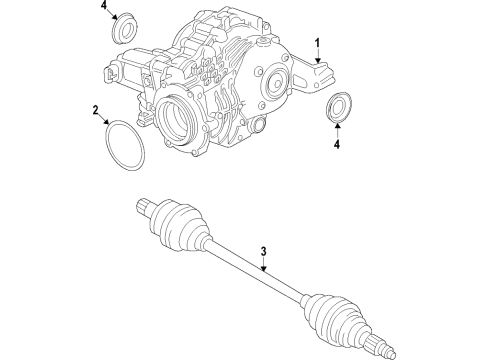 4
1
2
4
3