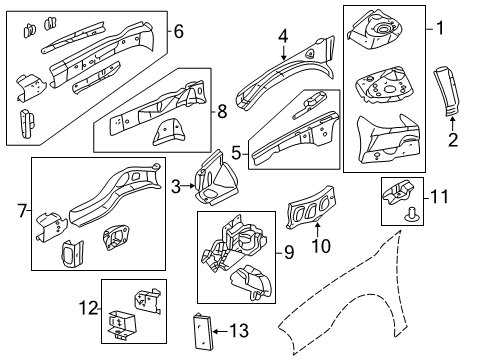 6
4
1
8
2
5
3
7
11
10
9
12
13