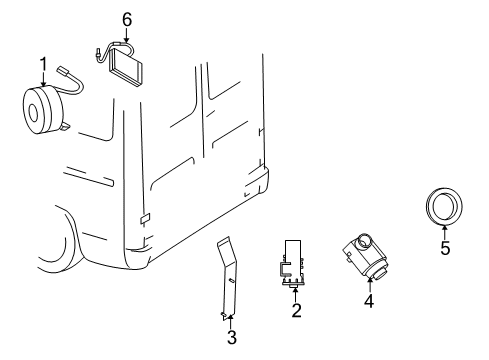 6
1
5
2
4
3